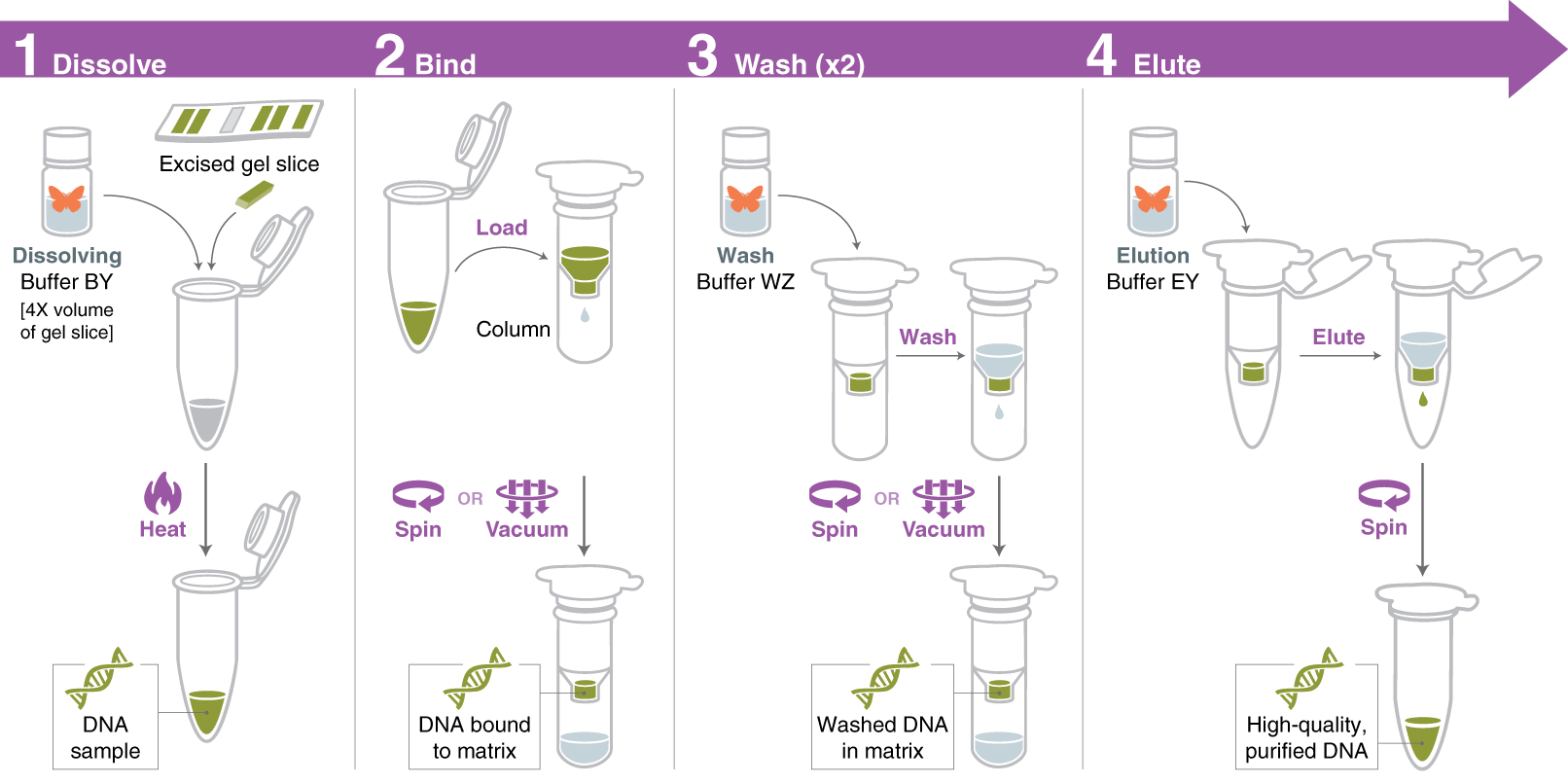 1 Dissolve

Excised gel slice

Dissolving Buffer BY
[4X volume of gel slice]

Heat

DNA sample

2 Bind

Load

Column

Spin OR Vacuum

DNA bound to matrix

3 Wash (x2)

Wash Buffer WZ

Wash

Spin OR Vacuum

Washed DNA in matrix

4 Elute

Elution Buffer EY

Elute

Spin

High-quality, purified DNA