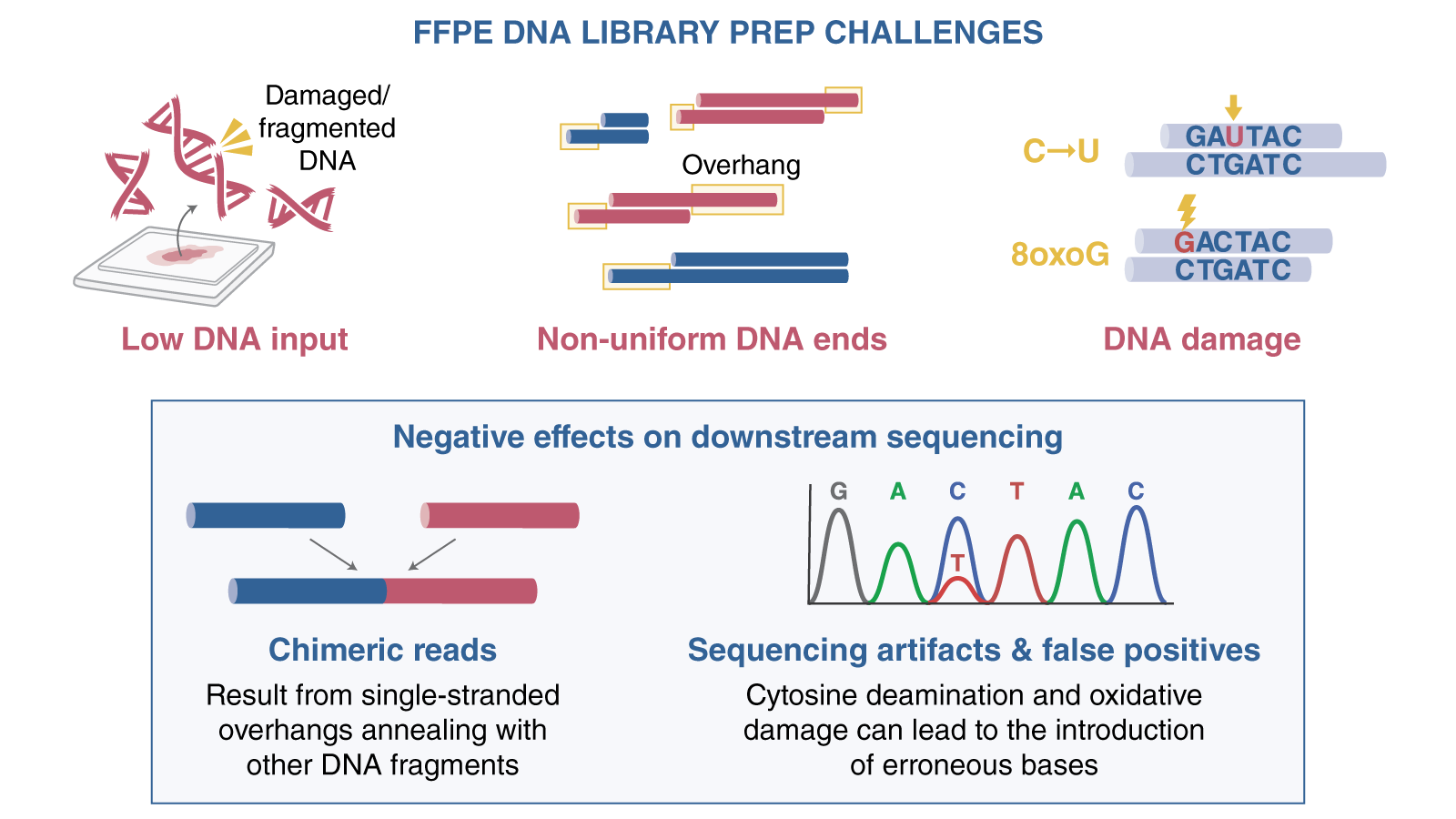 FFPE DNA LIBRARY PREP CHALLENGES

Damaged/ fragmented DNA

Low DNA input

Overhang

Non-uniform DNA ends

C→U

GAUTAC
CTGATC

8oxoG

GACTAC
CTGATC

DNA damage

Negative effects on downstream sequencing

Chimeric reads

Result from single-stranded overhangs annealing with other DNA fragments

G A C T A C

T

Sequencing artifacts & false positives

Cytosine deamination and oxidative damage can lead to the introduction of erroneous bases