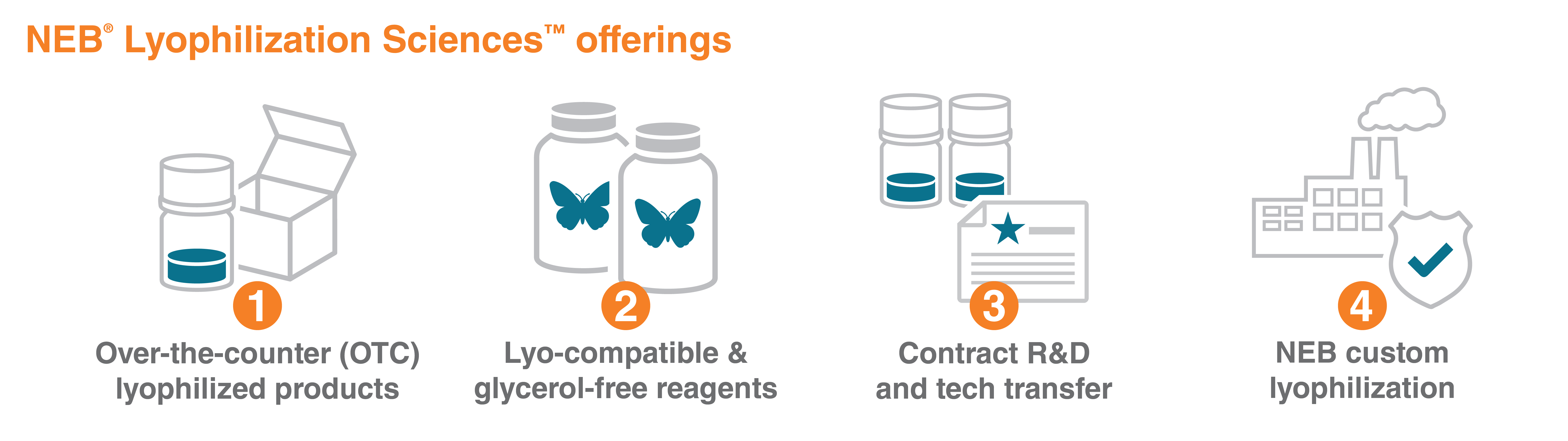 NEB® Lyophilization Sciences™ offerings

1
Over-the-counter (OTC) lyophilized products

2
Lyo-compatible & glycerol-free reagents

3
Contract R&D and tech transfer

4
NEB custom lyophilization