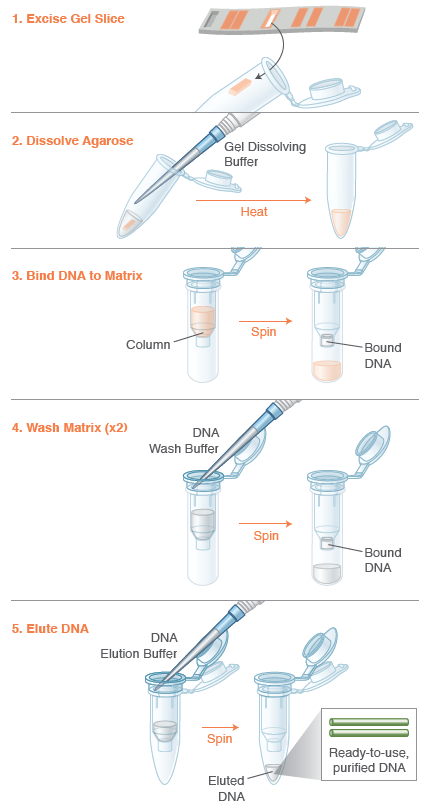 1. Excise Gel Slice

2. Dissolve Agarose

Gel Dissolving Buffer

Heat

3. Bind DNA to Matrix

Column

Spin

Bound DNA

4. Wash Matrix (x2)

DNA Wash Buffer

Spin

Bound DNA

5. Elute DNA

DNA Elution Buffer

Spin

Eluted DNA

Ready-to-use, purified DNA