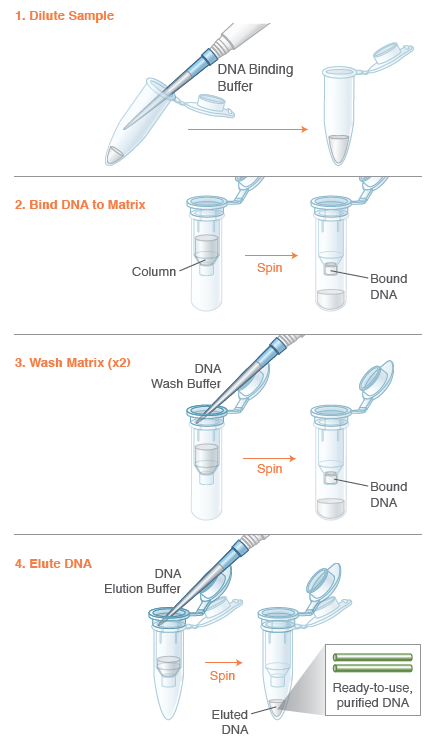 1. Dilute Sample

DNA Binding Buffer

2. Bind DNA to Matrix

Column

Spin

Bound DNA

3. Wash Matrix (x2)

DNA Wash Buffer

Spin

Bound DNA

4. Elute DNA

DNA Elution Buffer

Spin

Eluted DNA

Ready-to-use, purified DNA