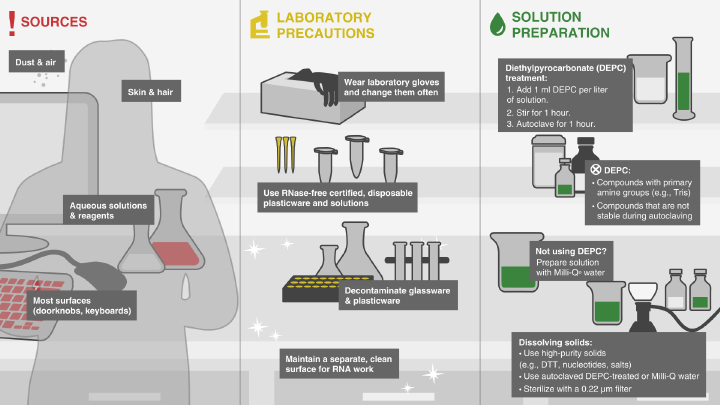 ! SOURCES

Dust & air

Skin & hair

Aqueous solutions & reagents

Most surfaces (doorknobs, keyboards)

LABORATORY PRECAUTIONS

Wear laboratory gloves and change them often

Use RNase-free certified, disposable plasticware and solutions

Decontaminate glassware & plasticware

Maintain a separate, clean surface for RNA work

SOLUTION PREPARATION

Diethylpyrocarbonate (DEPC) treatment:
1. Add 1 ml DEPC per liter of solution.
2. Stir for 1 hour.
3. Autoclave for 1 hour.

DEPC:
• Compounds with primary amine groups (e.g., Tris)
• Compounds that are not stable during autoclaving

Not using DEPC? Prepare solution with Milli-Q® water

Dissolving solids:
• Use high-purity solids (e.g., DTT, nucleotides, salts)
• Use autoclaved DEPC-treated or Milli-Q water
• Sterilize with a 0.22 µm filter