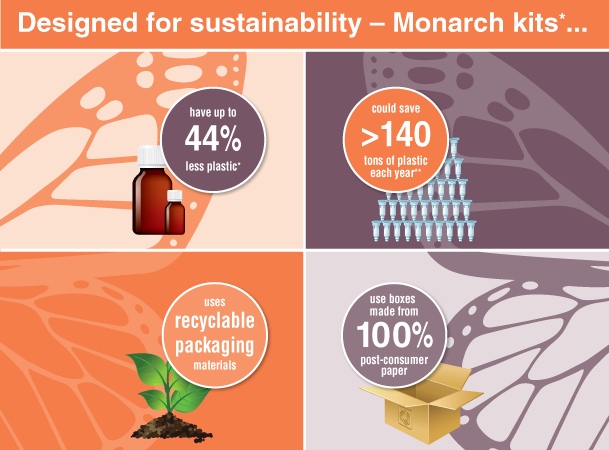 Designed for sustainability – Monarch kits*...

have up to
44%
less plastic*

could save
>140
tons of plastic each year**

uses
recyclable packaging
materials

use boxes made from
100%
post-consumer paper